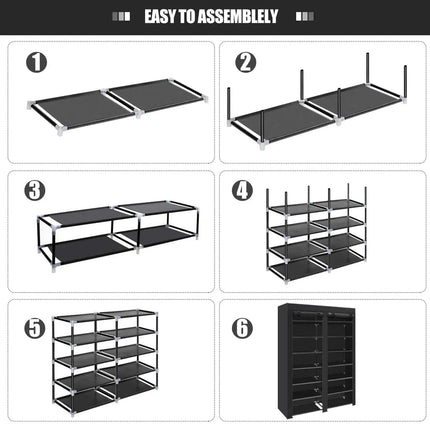 EASY TO ASSEMBLELY

1

2

3

4

5

6