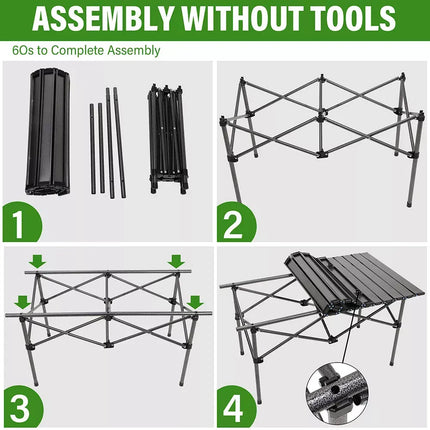 ASSEMBLY WITHOUT TOOLS

6Os to Complete Assembly

1

2

3

4