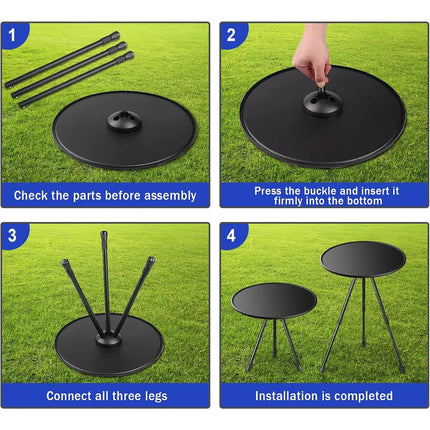 1

Check the parts before assembly

2

Press the buckle and insert it firmly into the bottom

3

Connect all three legs

4

Installation is completed