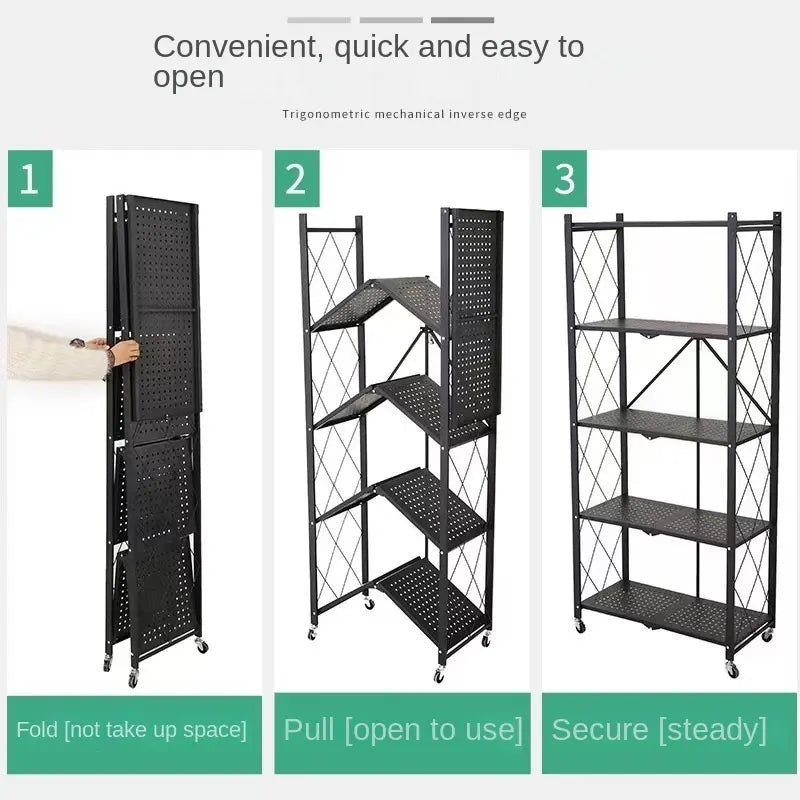 Convenient, quick and easy to open

Trigonometric mechanical inverse edge

1

2

3

Fold [not take up space]

Pull [open to use]

Secure [steady]